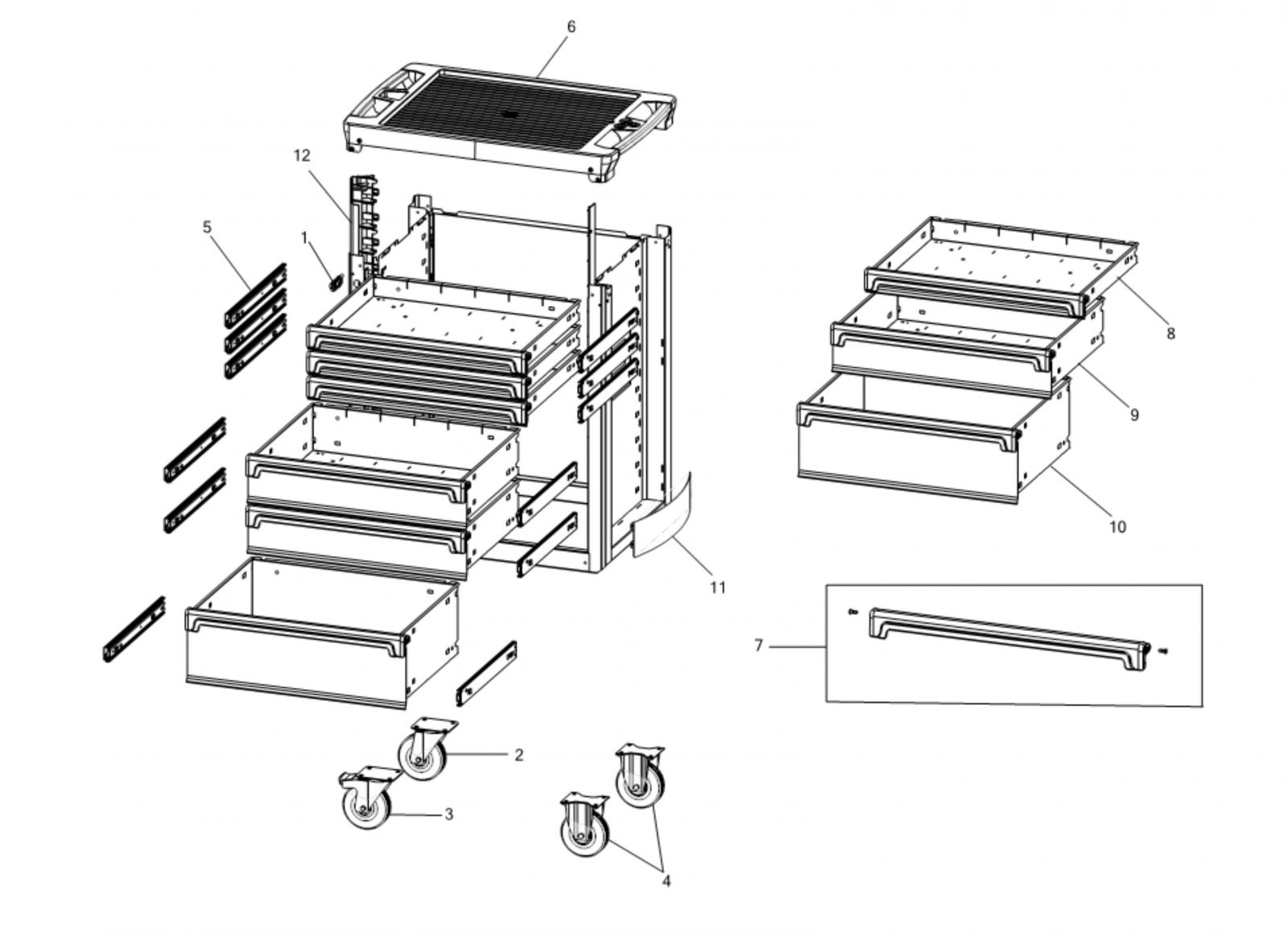 6
12
5
1
8
9
10
11
7
2
3
4